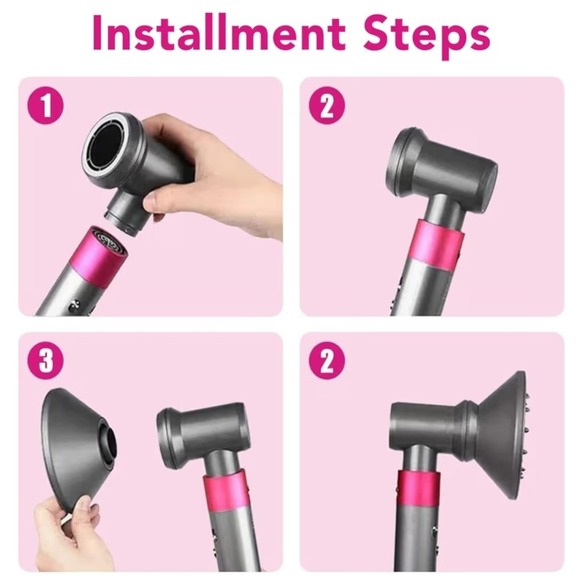 Installment Steps

1

2

3

2